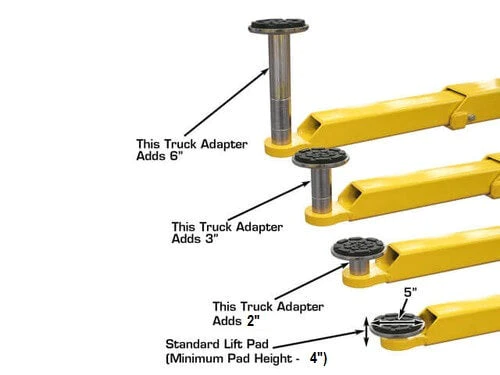 This Truck Adapter Adds 6"

This Truck Adapter Adds 3"

This Truck Adapter Adds 2"

5"

Standard Lift Pad (Minimum Pad Height - 4")